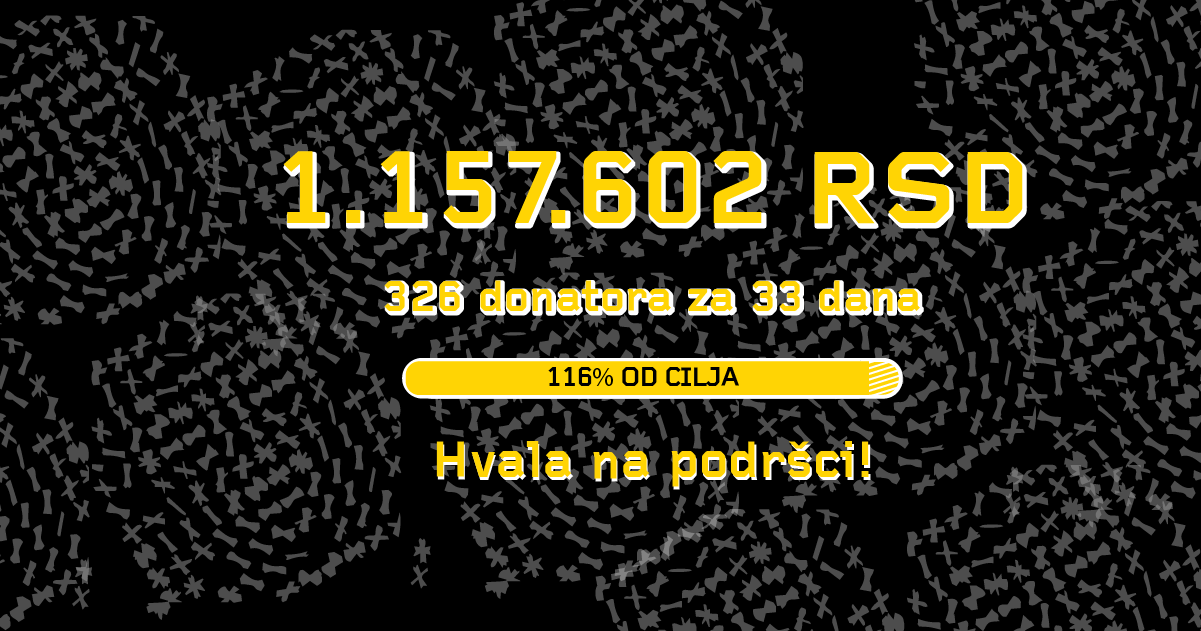 1.157.602 RSD

326 donatora za 33 dana

116% OD CILJA

Hvala na podršci!